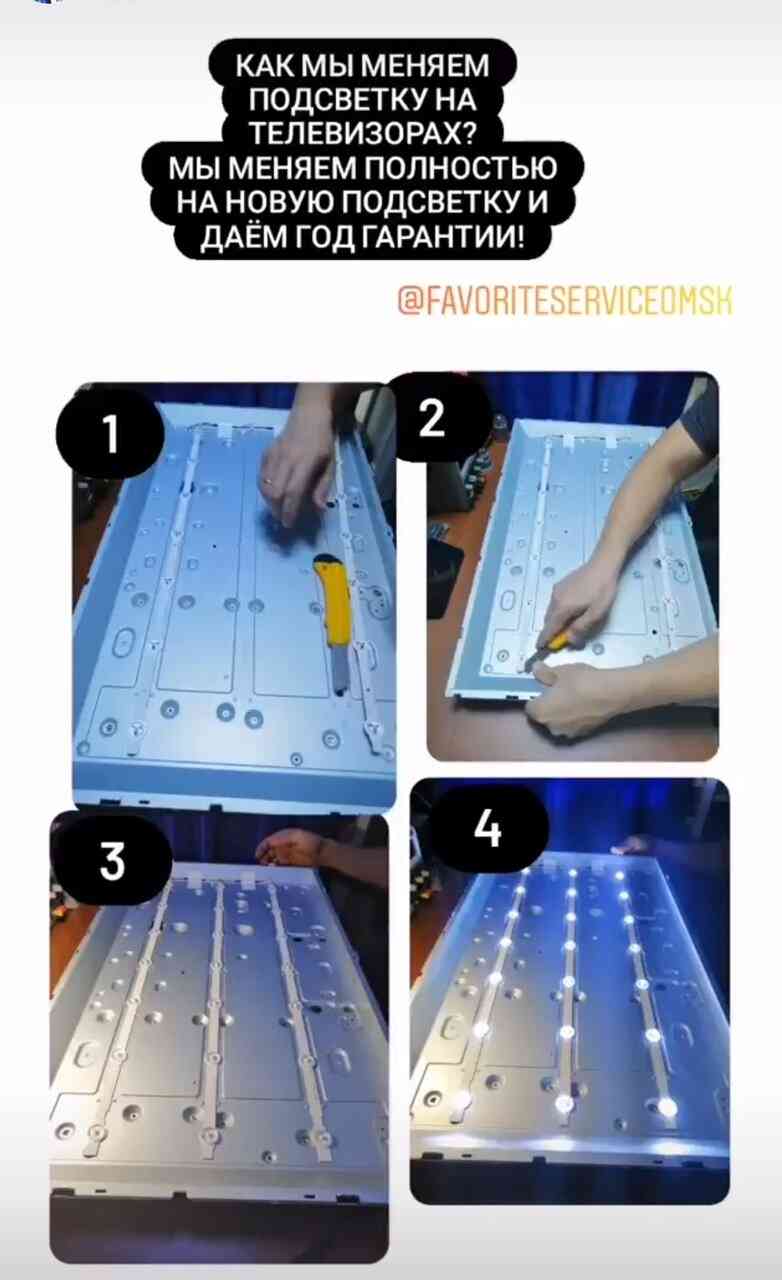 КАК МЫ МЕНЯЕМ ПОДСВЕТКУ НА ТЕЛЕВИЗОРАХ? МЫ МЕНЯЕМ ПОЛНОСТЬЮ НА НОВУЮ ПОДСВЕТКУ И ДАЁМ ГОД ГАРАНТИИ!

@FAVORITESERVICEOMSK

1

2

3

4